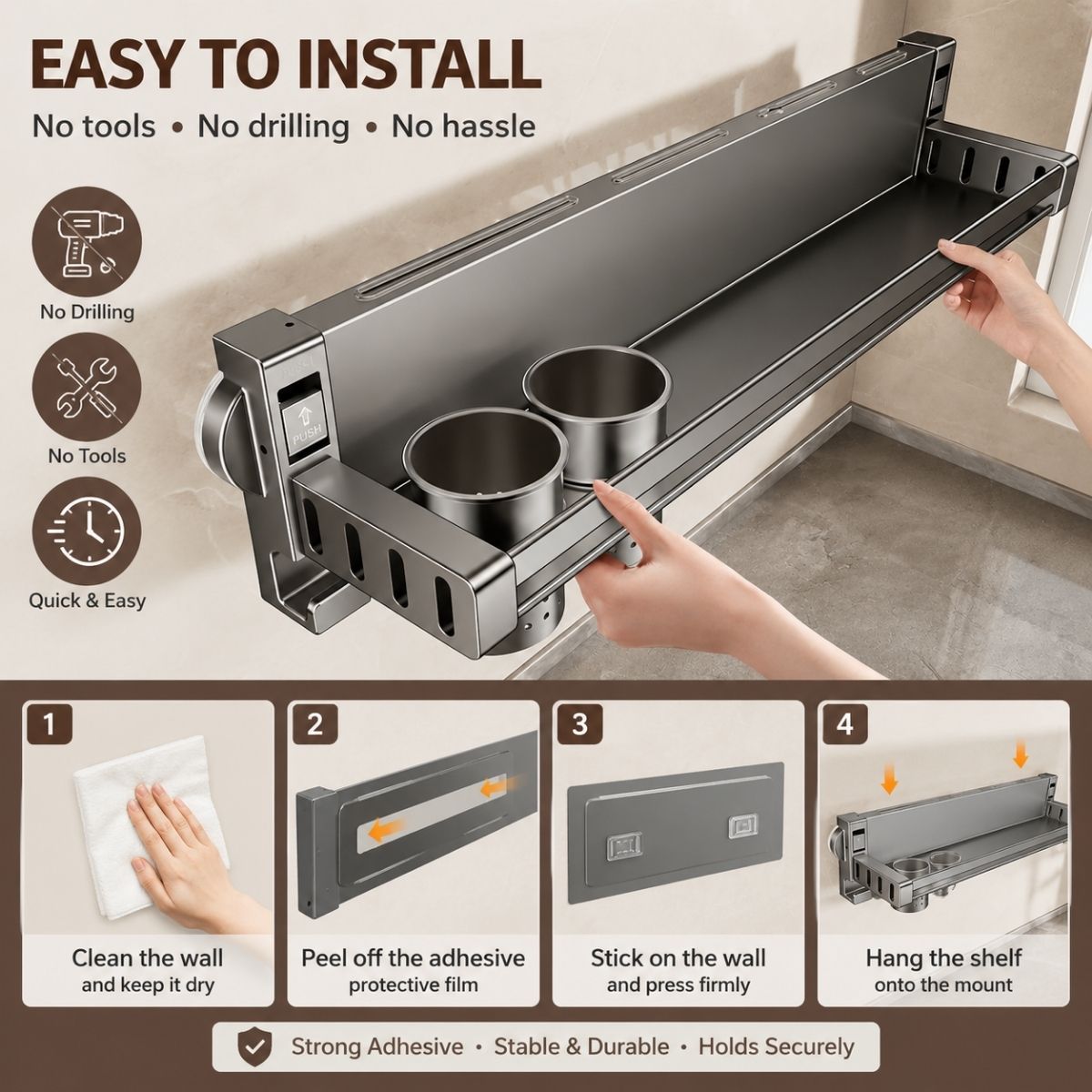 EASY TO INSTALL

No tools • No drilling • No hassle

No Drilling

No Tools

Quick & Easy

PUSH

1
Clean the wall
and keep it dry

2
Peel off the adhesive
protective film

3
Stick on the wall
and press firmly

4
Hang the shelf
onto the mount

Strong Adhesive • Stable & Durable • Holds Securely